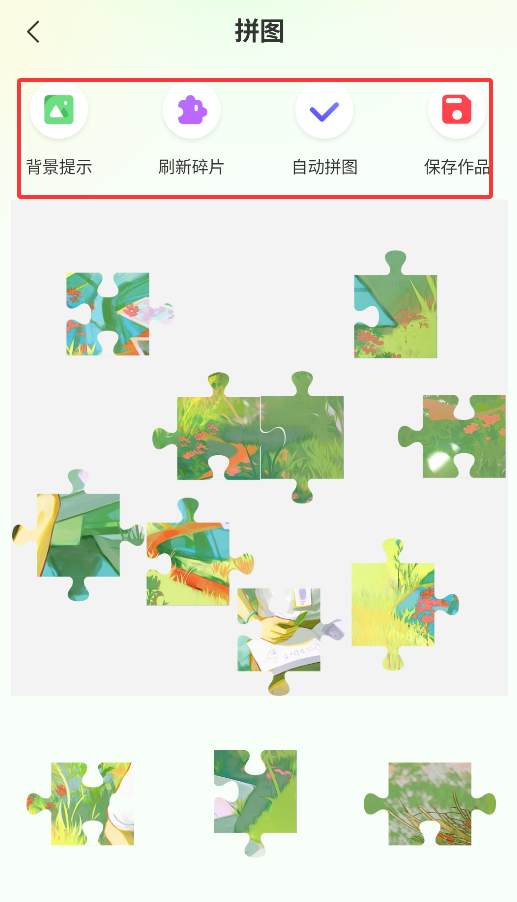 拼图

背景提示
刷新碎片
自动拼图
保存作品